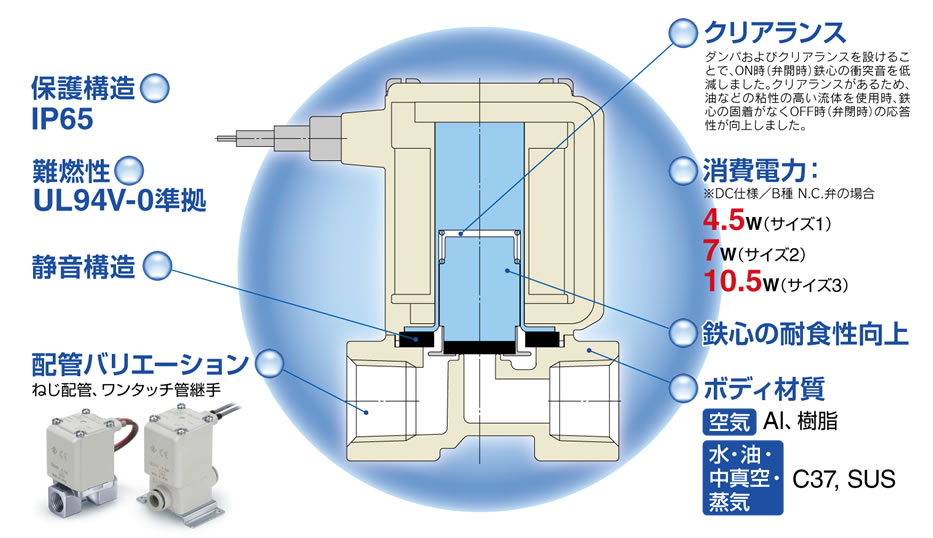 保護構造
IP65

難燃性
UL94V-0準拠

静音構造

配管バリエーション
ねじ配管、ワンタッチ管継手

クリアランス
ダンパおよびクリアランスを設けることで、ON時(弁開時)鉄心の衝突音を低減しました。クリアランスがあるため、油などの粘性の高い流体を使用時、鉄心の固着がなくOFF時(弁閉時)の応答性が向上しました。

消費電力:
※DC仕様/B種 N.C.弁の場合
4.5W(サイズ1)
7W(サイズ2)
10.5W(サイズ3)

鉄心の耐食性向上

ボディ材質
空気 Al、樹脂
水・油・中真空・蒸気 C37, SUS