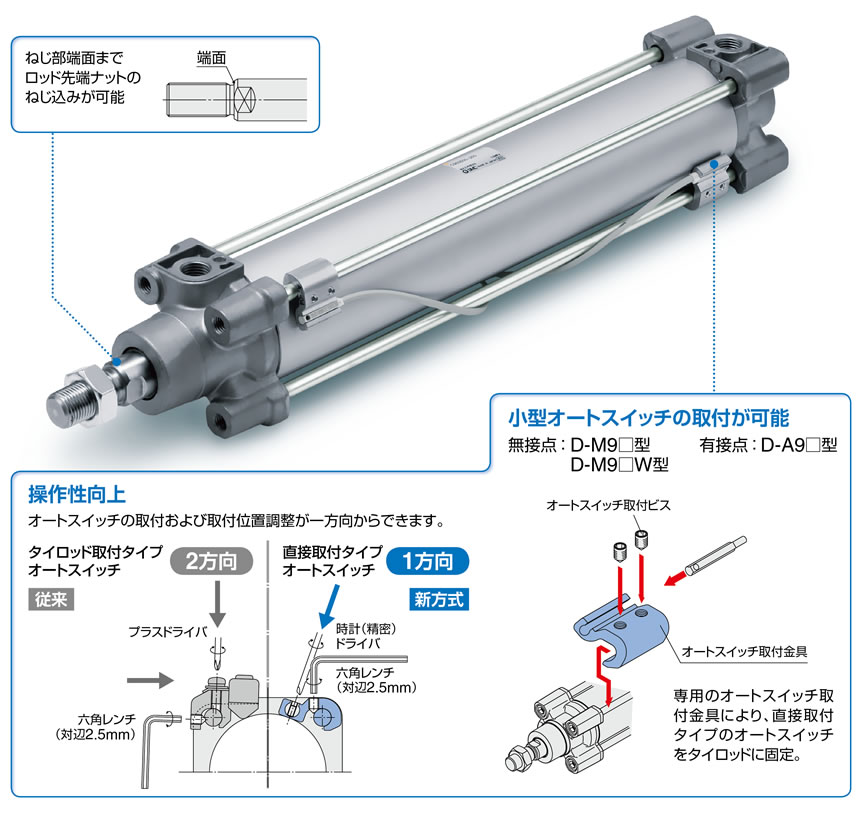 ねじ部端面まで
ロッド先端ナットの
ねじ込みが可能

端面

小型オートスイッチの取付が可能
無接点：D-M9□型
D-M9□W型
有接点：D-A9□型

操作性向上
オートスイッチの取付および取付位置調整が一方向からできます。

タイロッド取付タイプ
オートスイッチ
2方向
従来

プラスドライバ
六角レンチ
(対辺2.5mm)

直接取付タイプ
オートスイッチ
1方向
新方式

時計(精密)
ドライバ
六角レンチ
(対辺2.5mm)

オートスイッチ取付ビス
オートスイッチ取付金具

専用のオートスイッチ取付金具により、直接取付タイプのオートスイッチをタイロッドに固定。