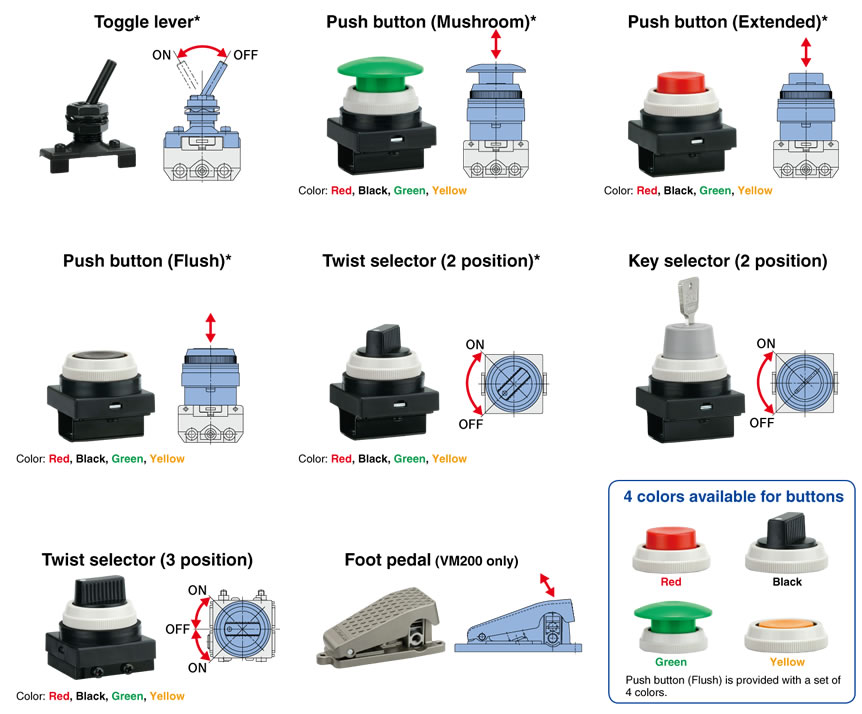 Toggle lever*

ON OFF

Push button (Mushroom)*

Color: Red, Black, Green, Yellow

Push button (Extended)*

Color: Red, Black, Green, Yellow

Push button (Flush)*

Color: Red, Black, Green, Yellow

Twist selector (2 position)*

ON

OFF

Color: Red, Black, Green, Yellow

Key selector (2 position)

ON

OFF

Twist selector (3 position)

ON

OFF

ON

Color: Red, Black, Green, Yellow

Foot pedal (VM200 only)

4 colors available for buttons

Red

Black

Green

Yellow

Push button (Flush) is provided with a set of 4 colors.