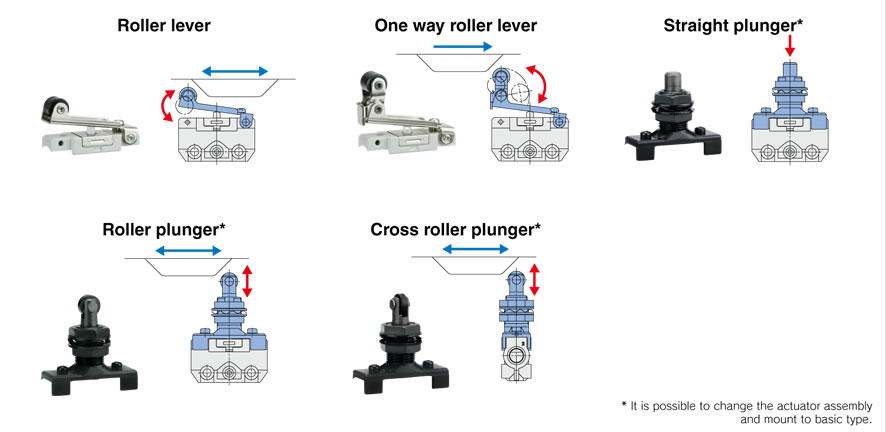 Roller lever

One way roller lever

Straight plunger*

Roller plunger*

Cross roller plunger*

* It is possible to change the actuator assembly and mount to basic type.