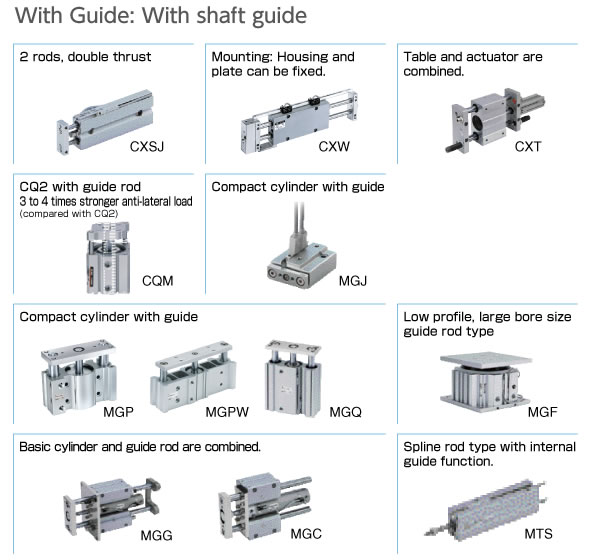 With Guide: With shaft guide

2 rods, double thrust

CXSJ

Mounting: Housing and plate can be fixed.

CXW

Table and actuator are combined.

CXT

CQ2 with guide rod
3 to 4 times stronger anti-lateral load
(compared with CQ2)

CQM

Compact cylinder with guide

MGJ

Compact cylinder with guide

MGP

MGPW

MGQ

Low profile, large bore size guide rod type

MGF

Basic cylinder and guide rod are combined.

MGG

MGC

Spline rod type with internal guide function.

MTS