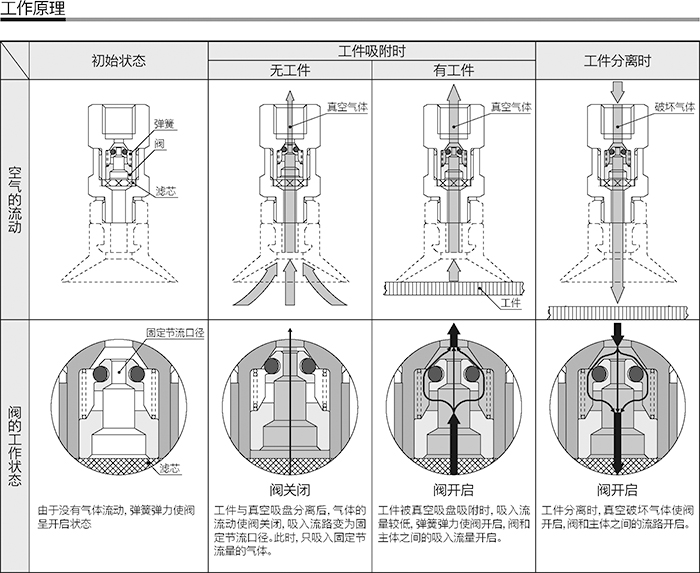 工作原理

| | 初始状态 | 工件吸附时 无工件 | 工件吸附时 有工件 | 工件分离时 |
|---|---|---|---|---|
| 空气的流动 | 弹簧 阀 滤芯 | 真空气体 | 真空气体 工件 | 破坏气体 |
| 阀的工作状态 | 固定节流口径 滤芯 由于没有气体流动，弹簧弹力使阀呈开启状态 | 阀关闭 工件与真空吸盘分离后，气体的流动使阀关闭，吸入流路变为固定节流口径。此时，只吸入固定节流量的气体。 | 阀开启 工件被真空吸盘吸附时，吸入流量较低，弹簧弹力使阀开启，阀和主体之间的吸入流量开启。 | 阀开启 工件分离时，真空破坏气体使阀开启，阀和主体之间的流路开启。 |