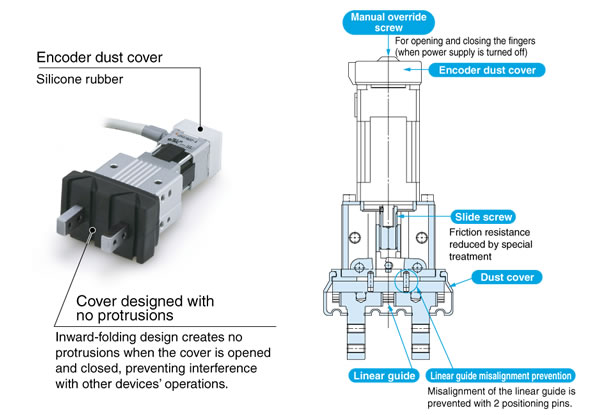 Encoder dust cover
Silicone rubber

Cover designed with no protrusions
Inward-folding design creates no protrusions when the cover is opened and closed, preventing interference with other devices' operations.

Manual override screw
For opening and closing the fingers (when power supply is turned off)

Encoder dust cover

Slide screw
Friction resistance reduced by special treatment

Dust cover

Linear guide

Linear guide misalignment prevention
Misalignment of the linear guide is prevented with 2 positioning pins.