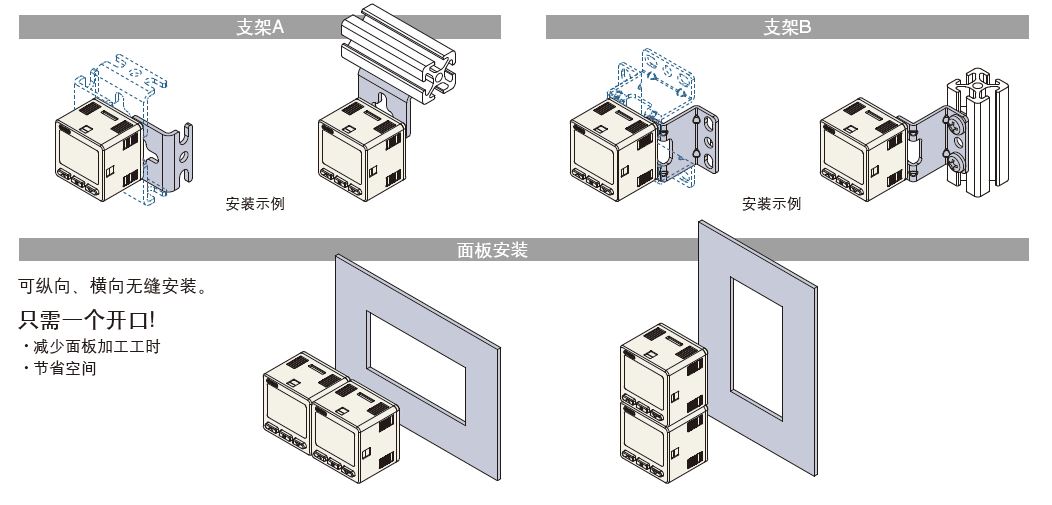 支架A

安装示例

支架B

安装示例

面板安装

可纵向、横向无缝安装。

只需一个开口!

・减少面板加工工时
・节省空间