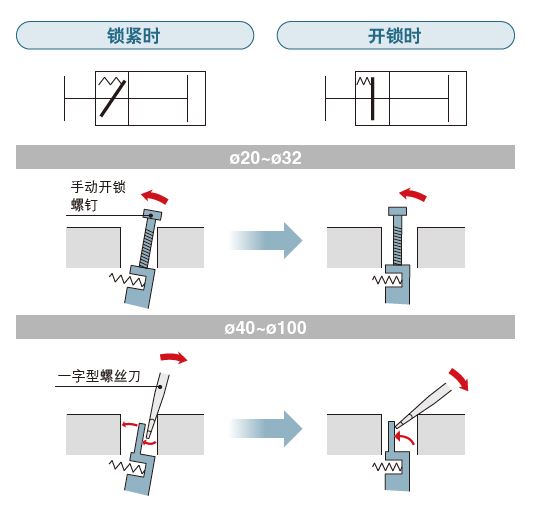 锁紧时

开锁时

ø20~ø32

手动开锁螺钉

ø40~ø100

一字型螺丝刀