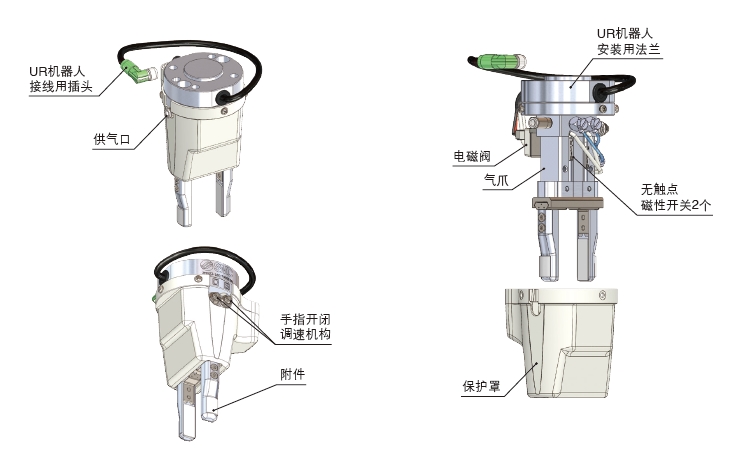 UR机器人
接线用插头

供气口

手指开闭
调速机构

附件

UR机器人
安装用法兰

电磁阀

气爪

无触点
磁性开关2个

保护罩