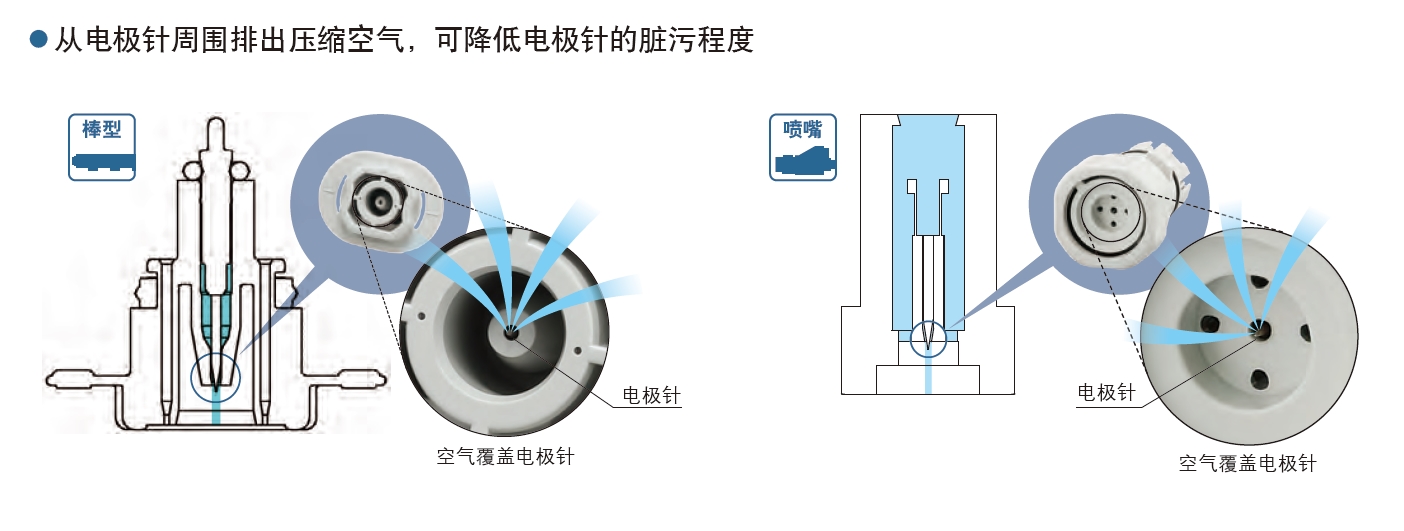 ● 从电极针周围排出压缩空气，可降低电极针的脏污程度

棒型

电极针

空气覆盖电极针

喷嘴

电极针

空气覆盖电极针