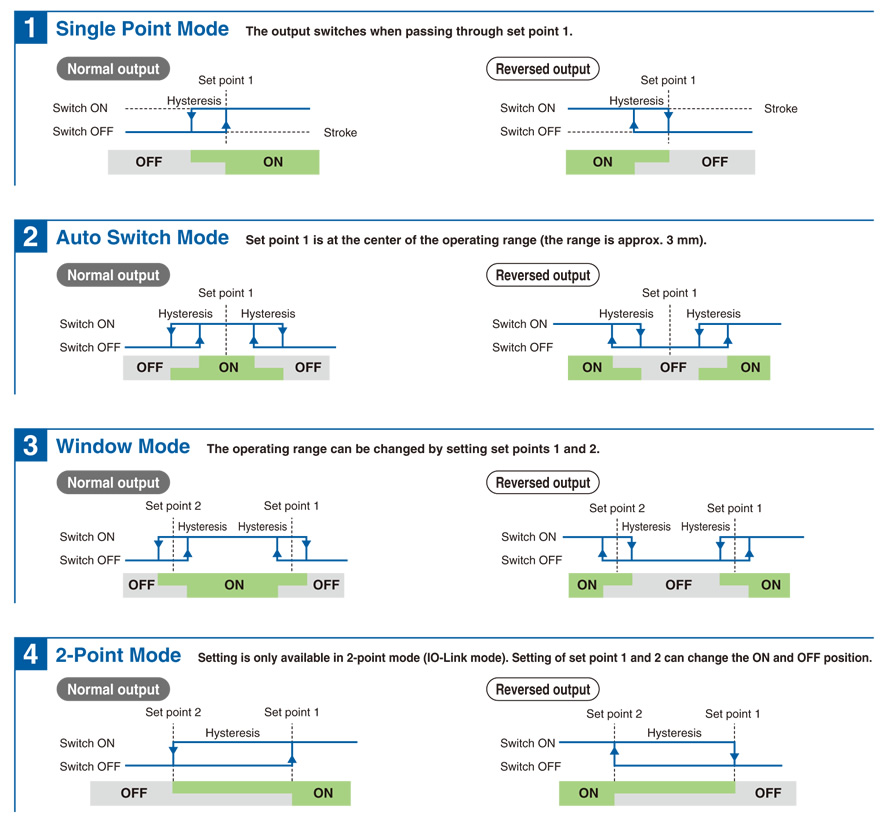 1 Single Point Mode The output switches when passing through set point 1.

Normal output

Set point 1
Hysteresis
Switch ON
Switch OFF
Stroke
OFF ON

Reversed output

Set point 1
Hysteresis
Switch ON
Switch OFF
Stroke
ON OFF

2 Auto Switch Mode Set point 1 is at the center of the operating range (the range is approx. 3 mm).

Normal output

Set point 1
Hysteresis Hysteresis
Switch ON
Switch OFF
OFF ON OFF

Reversed output

Set point 1
Hysteresis Hysteresis
Switch ON
Switch OFF
ON OFF ON

3 Window Mode The operating range can be changed by setting set points 1 and 2.

Normal output

Set point 2 Set point 1
Hysteresis Hysteresis
Switch ON
Switch OFF
OFF ON OFF

Reversed output

Set point 2 Set point 1
Hysteresis Hysteresis
Switch ON
Switch OFF
ON OFF ON

4 2-Point Mode Setting is only available in 2-point mode (IO-Link mode). Setting of set point 1 and 2 can change the ON and OFF position.

Normal output

Set point 2 Set point 1
Hysteresis
Switch ON
Switch OFF
OFF ON

Reversed output

Set point 2 Set point 1
Hysteresis
Switch ON
Switch OFF
ON OFF