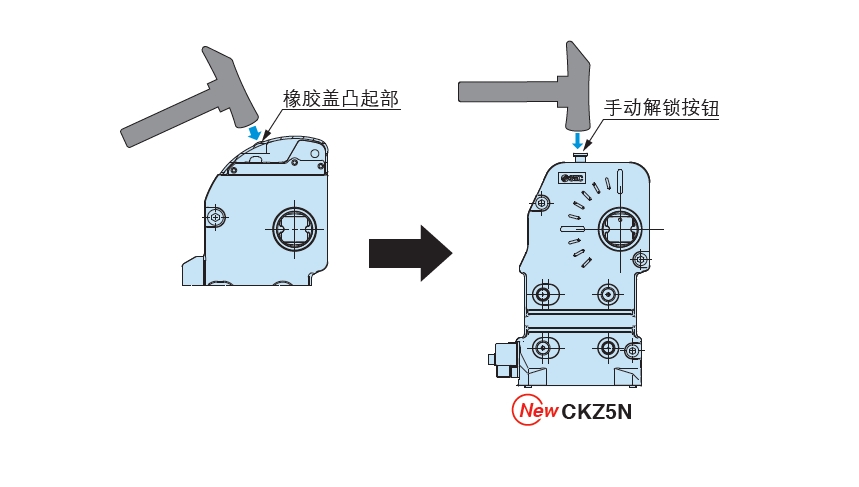 橡胶盖凸起部

手动解锁按钮

SMC

New CKZ5N