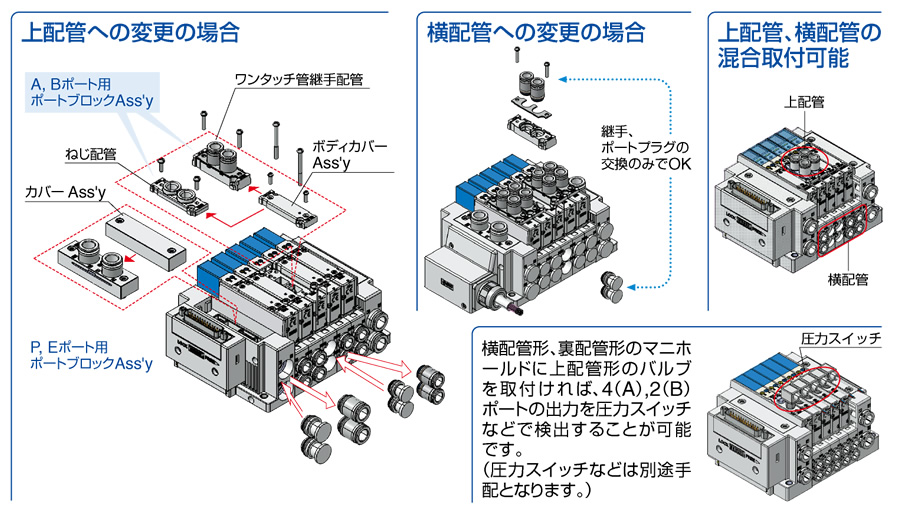 上配管への変更の場合

A, Bポート用
ポートブロックAss'y

ワンタッチ管継手配管

ねじ配管

ボディカバー
Ass'y

カバー Ass'y

P, Eポート用
ポートブロックAss'y

横配管への変更の場合

継手、
ポートプラグの
交換のみでOK

上配管、横配管の
混合取付可能

上配管

横配管

横配管形、裏配管形のマニホールドに上配管形のバルブを取付ければ、4(A),2(B)ポートの出力を圧力スイッチなどで検出することが可能です。
(圧力スイッチなどは別途手配となります。)

圧力スイッチ