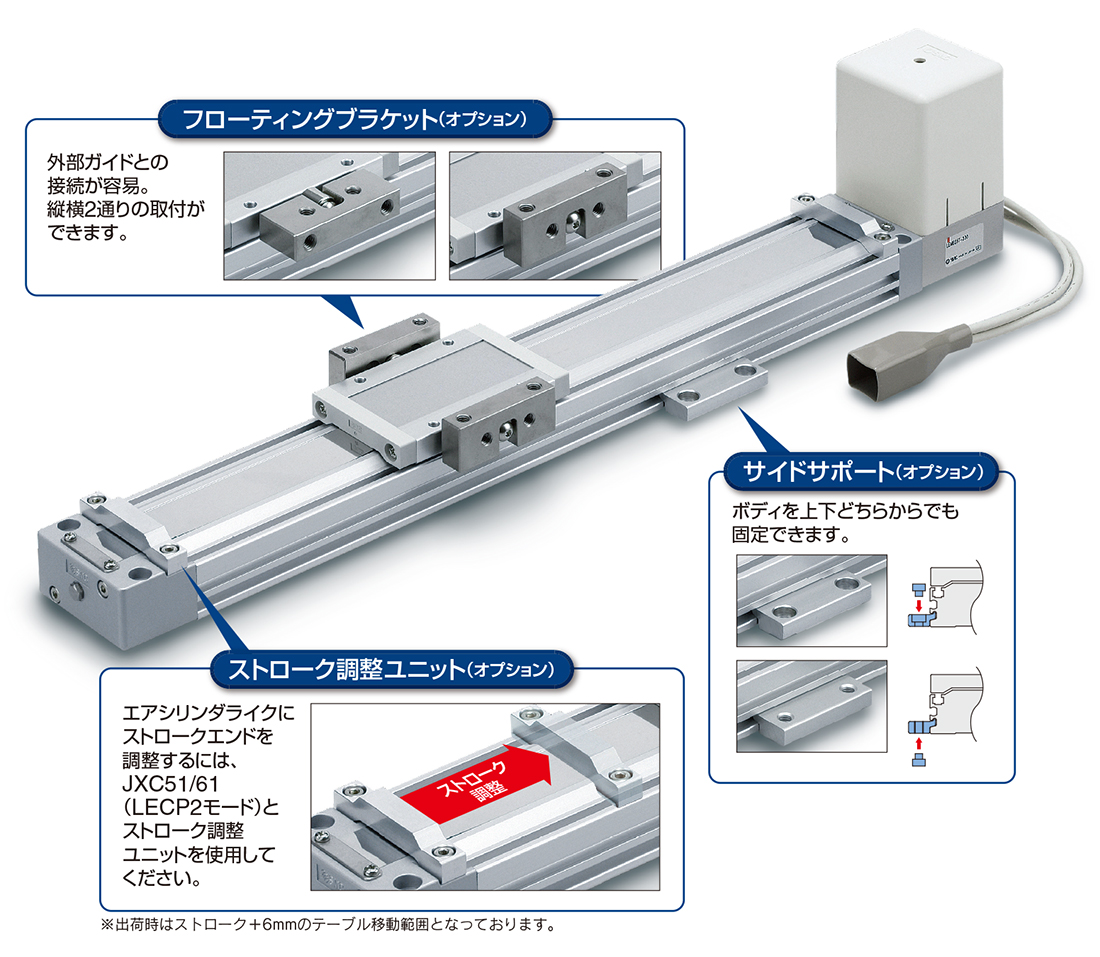 フローティングブラケット(オプション)

外部ガイドとの接続が容易。縦横2通りの取付ができます。

サイドサポート(オプション)

ボディを上下どちらからでも固定できます。

ストローク調整ユニット(オプション)

エアシリンダライクにストロークエンドを調整するには、JXC51/61(LECP2モード)とストローク調整ユニットを使用してください。

ストローク調整

※出荷時はストローク+6mmのテーブル移動範囲となっております。