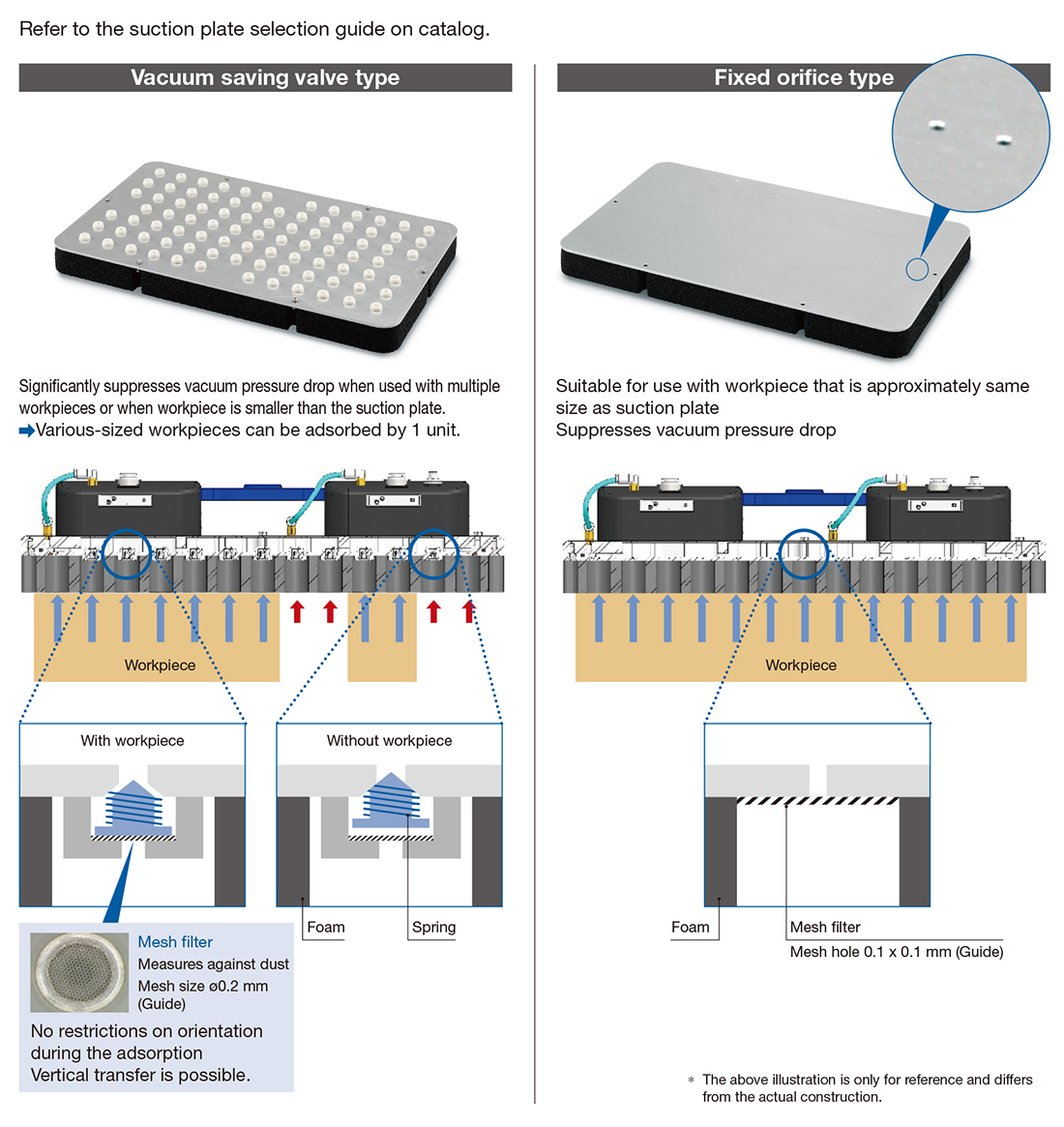 Refer to the suction plate selection guide on catalog.

Vacuum saving valve type

Significantly suppresses vacuum pressure drop when used with multiple workpieces or when workpiece is smaller than the suction plate.
➡Various-sized workpieces can be adsorbed by 1 unit.

Workpiece

With workpiece

Without workpiece

Foam

Spring

Mesh filter
Measures against dust
Mesh size ø0.2 mm (Guide)

No restrictions on orientation during the adsorption
Vertical transfer is possible.

Fixed orifice type

Suitable for use with workpiece that is approximately same size as suction plate
Suppresses vacuum pressure drop

Workpiece

Foam

Mesh filter
Mesh hole 0.1 x 0.1 mm (Guide)

* The above illustration is only for reference and differs from the actual construction.