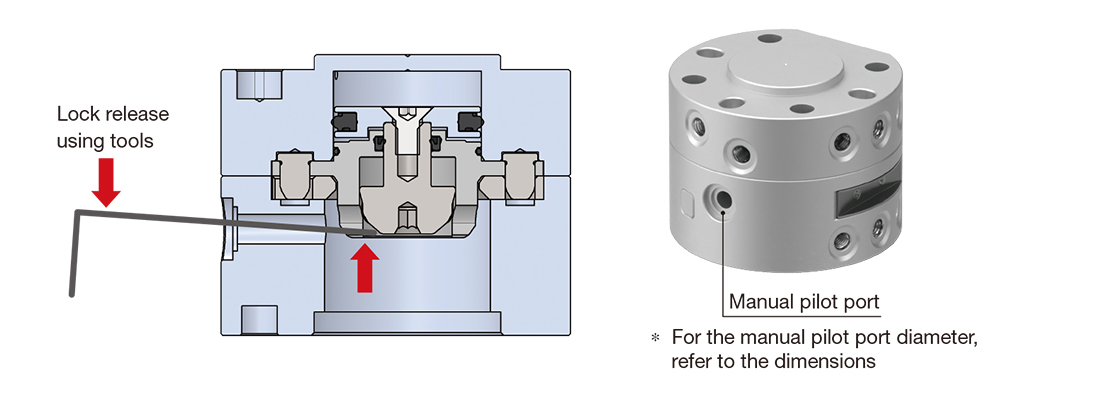 Lock release using tools

Manual pilot port

＊ For the manual pilot port diameter, refer to the dimensions