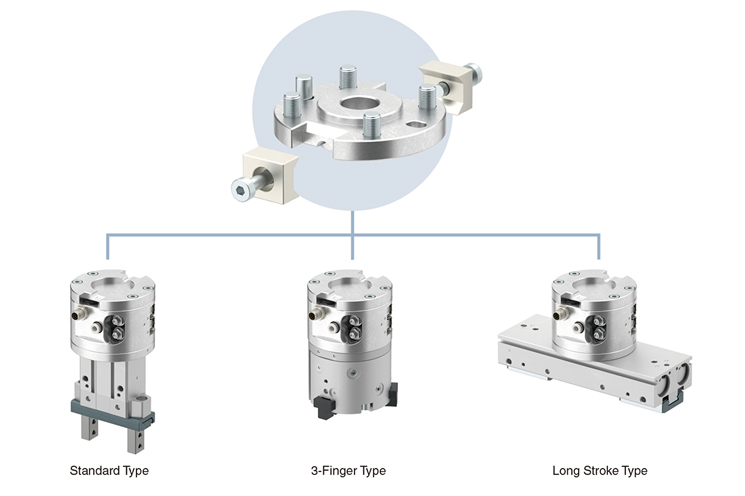 Standard Type

3-Finger Type

Long Stroke Type