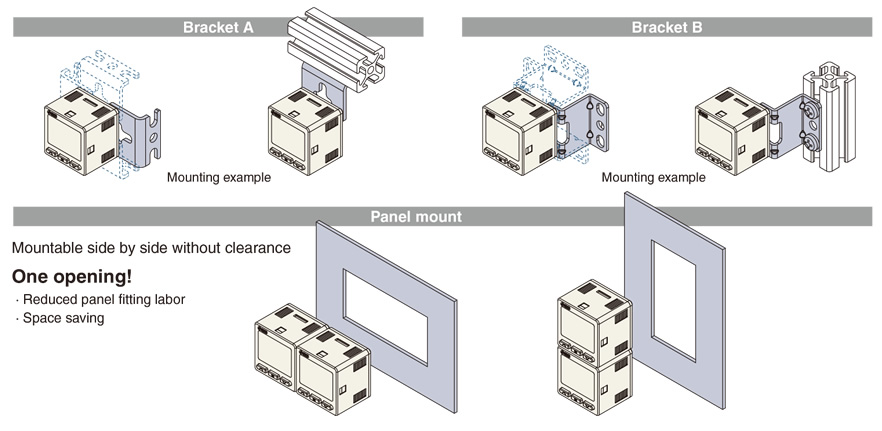 Bracket A

Mounting example

Bracket B

Mounting example

Panel mount

Mountable side by side without clearance

One opening!

· Reduced panel fitting labor
· Space saving