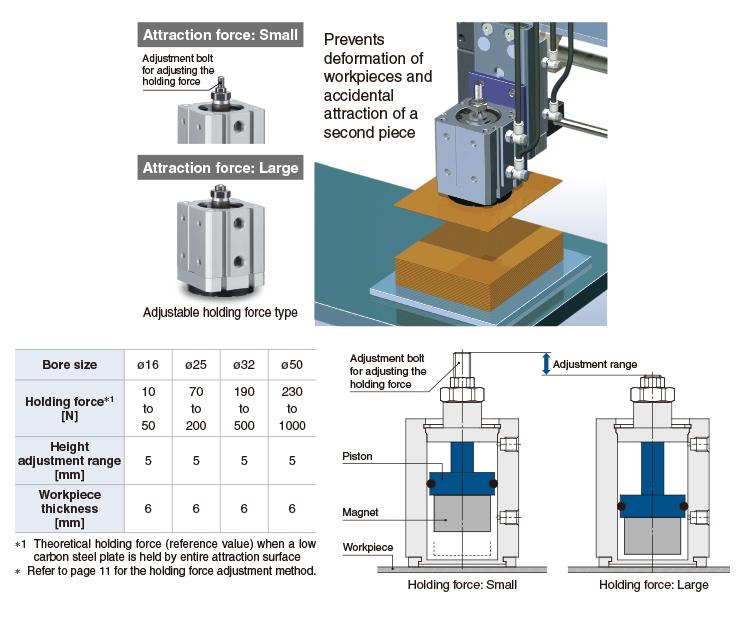 Attraction force: Small

Adjustment bolt for adjusting the holding force

Attraction force: Large

Adjustable holding force type

Prevents deformation of workpieces and accidental attraction of a second piece

| Bore size | ø16 | ø25 | ø32 | ø50 |
|---|---|---|---|---|
| Holding force*1 [N] | 10 to 50 | 70 to 200 | 190 to 500 | 230 to 1000 |
| Height adjustment range [mm] | 5 | 5 | 5 | 5 |
| Workpiece thickness [mm] | 6 | 6 | 6 | 6 |

*1 Theoretical holding force (reference value) when a low carbon steel plate is held by entire attraction surface
* Refer to page 11 for the holding force adjustment method.

Adjustment bolt for adjusting the holding force

Adjustment range

Piston

Magnet

Workpiece

Holding force: Small

Holding force: Large