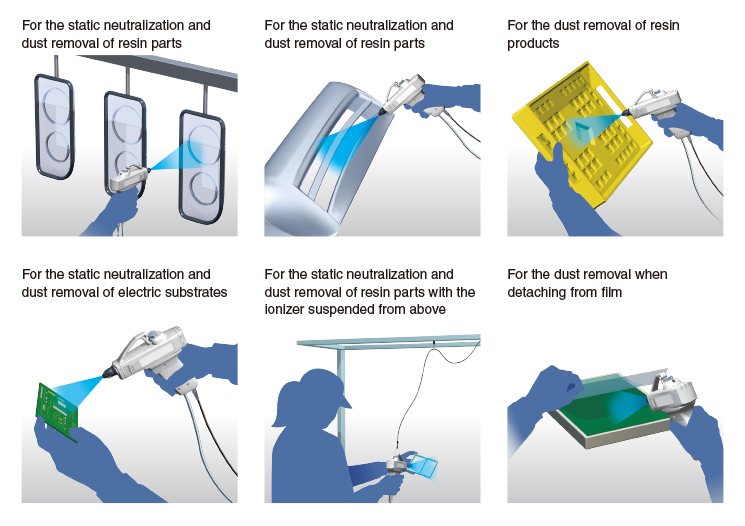 For the static neutralization and dust removal of resin parts

For the static neutralization and dust removal of resin parts

For the dust removal of resin products

For the static neutralization and dust removal of electric substrates

For the static neutralization and dust removal of resin parts with the ionizer suspended from above

For the dust removal when detaching from film