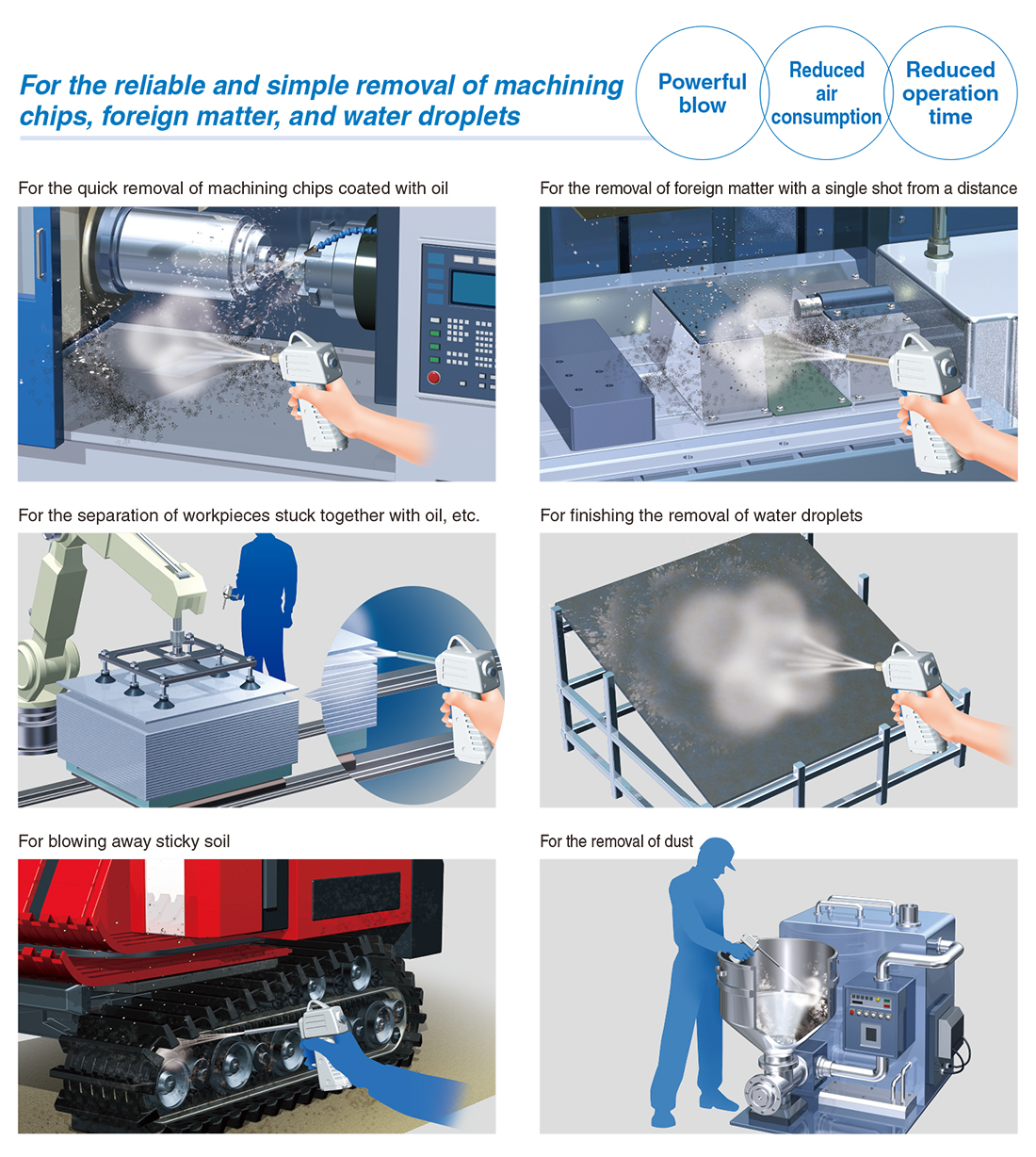 For the reliable and simple removal of machining chips, foreign matter, and water droplets

Powerful blow

Reduced air consumption

Reduced operation time

For the quick removal of machining chips coated with oil

For the removal of foreign matter with a single shot from a distance

For the separation of workpieces stuck together with oil, etc.

For finishing the removal of water droplets

For blowing away sticky soil

For the removal of dust