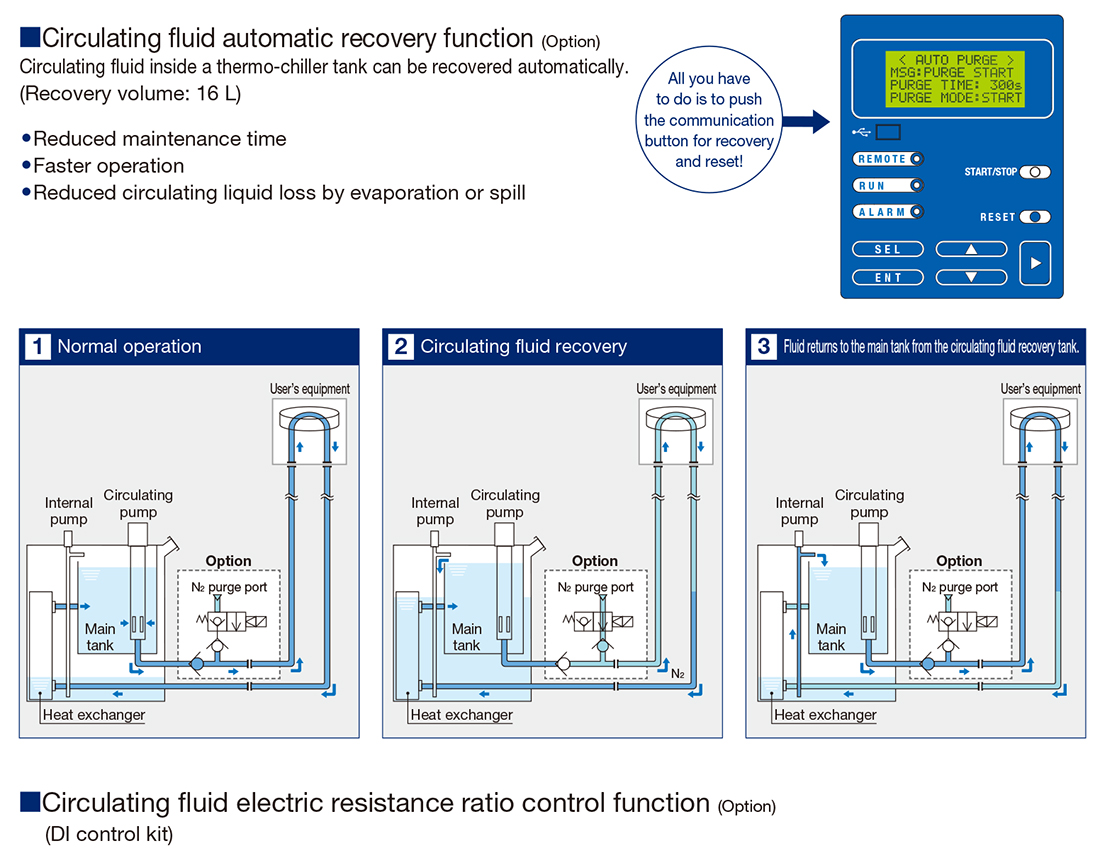 ■Circulating fluid automatic recovery function (Option)
Circulating fluid inside a thermo-chiller tank can be recovered automatically. (Recovery volume: 16 L)

•Reduced maintenance time
•Faster operation
•Reduced circulating liquid loss by evaporation or spill

All you have to do is to push the communication button for recovery and reset!

< AUTO PURGE >
MSG:PURGE START
PURGE TIME: 300s
PURGE MODE:START

REMOTE
RUN
ALARM
START/STOP
RESET
SEL
ENT

1 Normal operation

User's equipment
Internal pump
Circulating pump
Option
$N_2$ purge port
Main tank
Heat exchanger

2 Circulating fluid recovery

User's equipment
Internal pump
Circulating pump
Option
$N_2$ purge port
Main tank
$N_2$
Heat exchanger

3 Fluid returns to the main tank from the circulating fluid recovery tank.

User's equipment
Internal pump
Circulating pump
Option
$N_2$ purge port
Main tank
Heat exchanger

■Circulating fluid electric resistance ratio control function (Option)
(DI control kit)