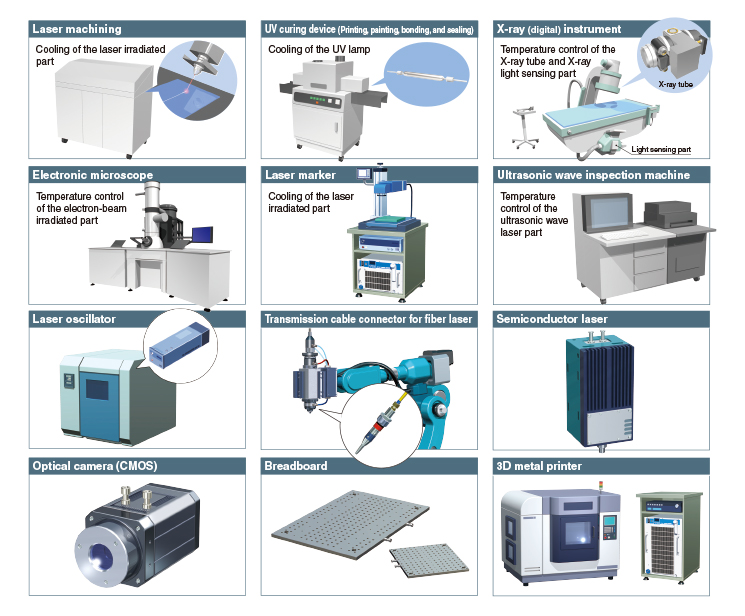 Laser machining

Cooling of the laser irradiated part

UV curing device (Printing, painting, bonding, and sealing)

Cooling of the UV lamp

X-ray (digital) instrument

Temperature control of the X-ray tube and X-ray light sensing part

X-ray tube

Light sensing part

Electronic microscope

Temperature control of the electron-beam irradiated part

Laser marker

Cooling of the laser irradiated part

Ultrasonic wave inspection machine

Temperature control of the ultrasonic wave laser part

Laser oscillator

Transmission cable connector for fiber laser

Semiconductor laser

Optical camera (CMOS)

Breadboard

3D metal printer