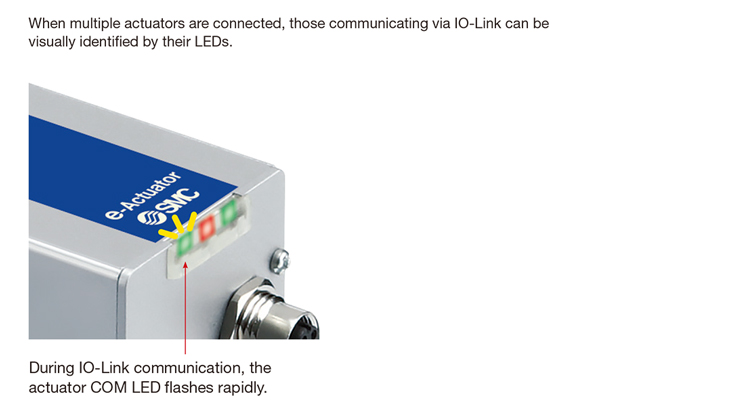 When multiple actuators are connected, those communicating via IO-Link can be visually identified by their LEDs.

e-Actuator
SMC

During IO-Link communication, the actuator COM LED flashes rapidly.