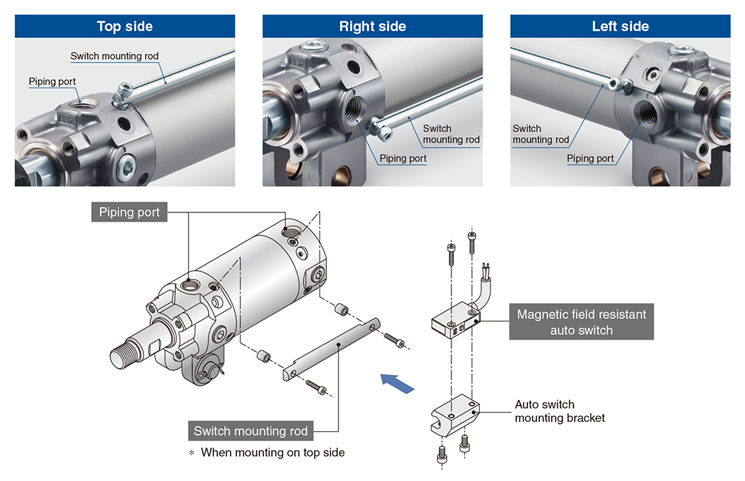 Top side

Switch mounting rod

Piping port

Right side

Switch mounting rod

Piping port

Left side

Switch mounting rod

Piping port

Piping port

Magnetic field resistant auto switch

Auto switch mounting bracket

Switch mounting rod

* When mounting on top side