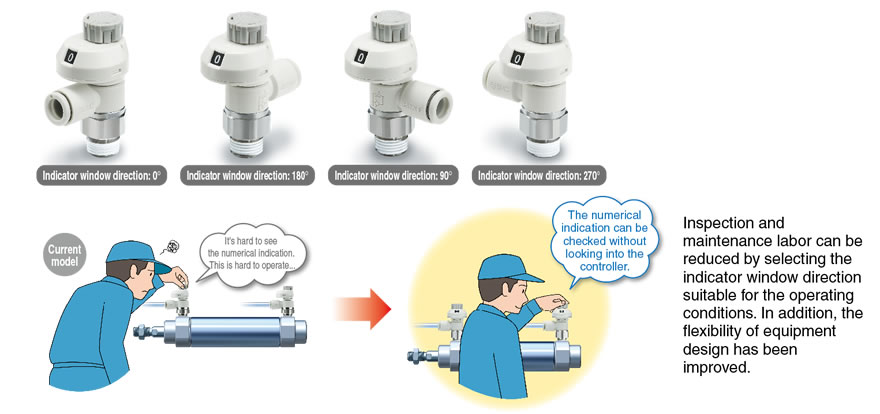 0

0

0

0

Indicator window direction: 0°

Indicator window direction: 180°

Indicator window direction: 90°

Indicator window direction: 270°

Current model

It's hard to see the numerical indication. This is hard to operate...

The numerical indication can be checked without looking into the controller.

Inspection and maintenance labor can be reduced by selecting the indicator window direction suitable for the operating conditions. In addition, the flexibility of equipment design has been improved.